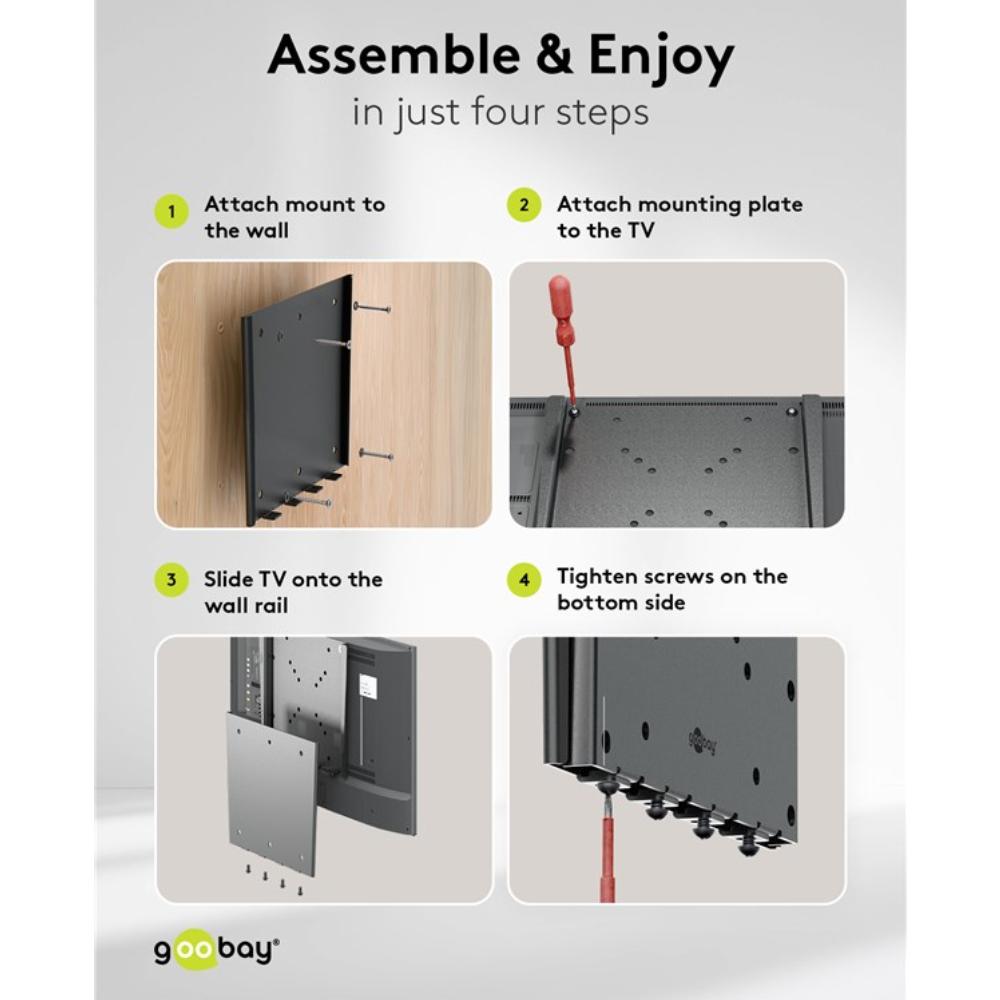 Assemble & Enjoy
in just four steps

1 Attach mount to the wall

2 Attach mounting plate to the TV

3 Slide TV onto the wall rail

4 Tighten screws on the bottom side

goobay

goobay®