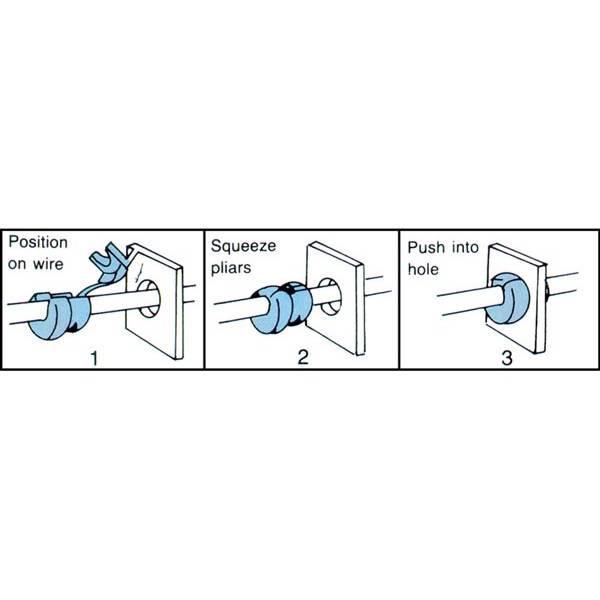 Position on wire

1

Squeeze pliars

2

Push into hole

3