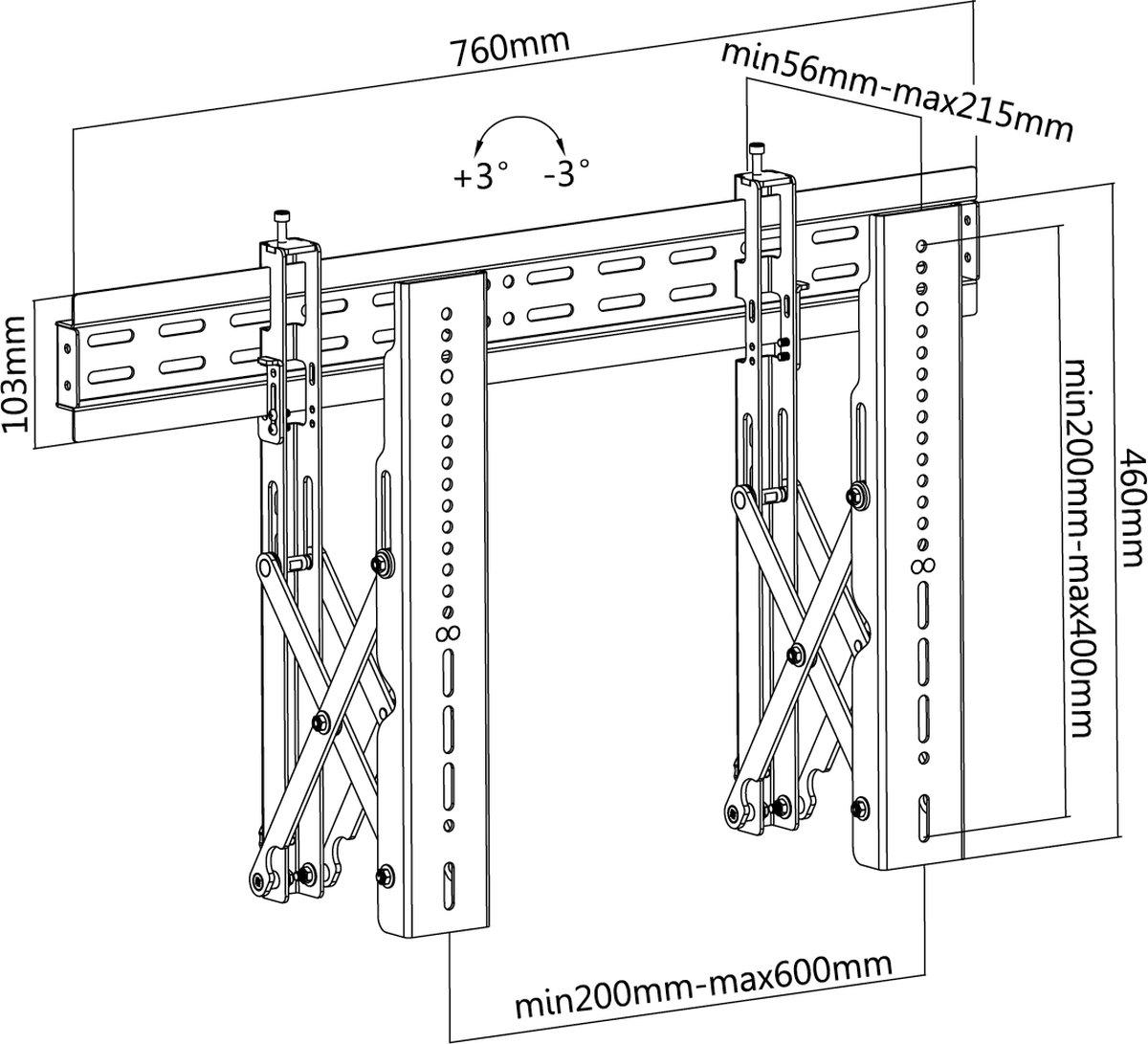 760mm

min56mm-max215mm

+3°

-3°

103mm

min200mm-max400mm

460mm

min200mm-max600mm